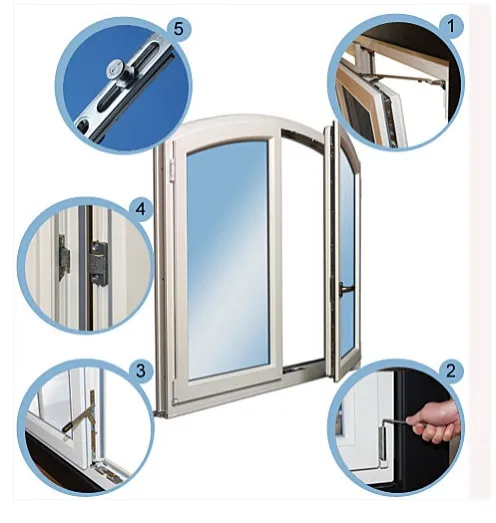 5

1

4

3

2